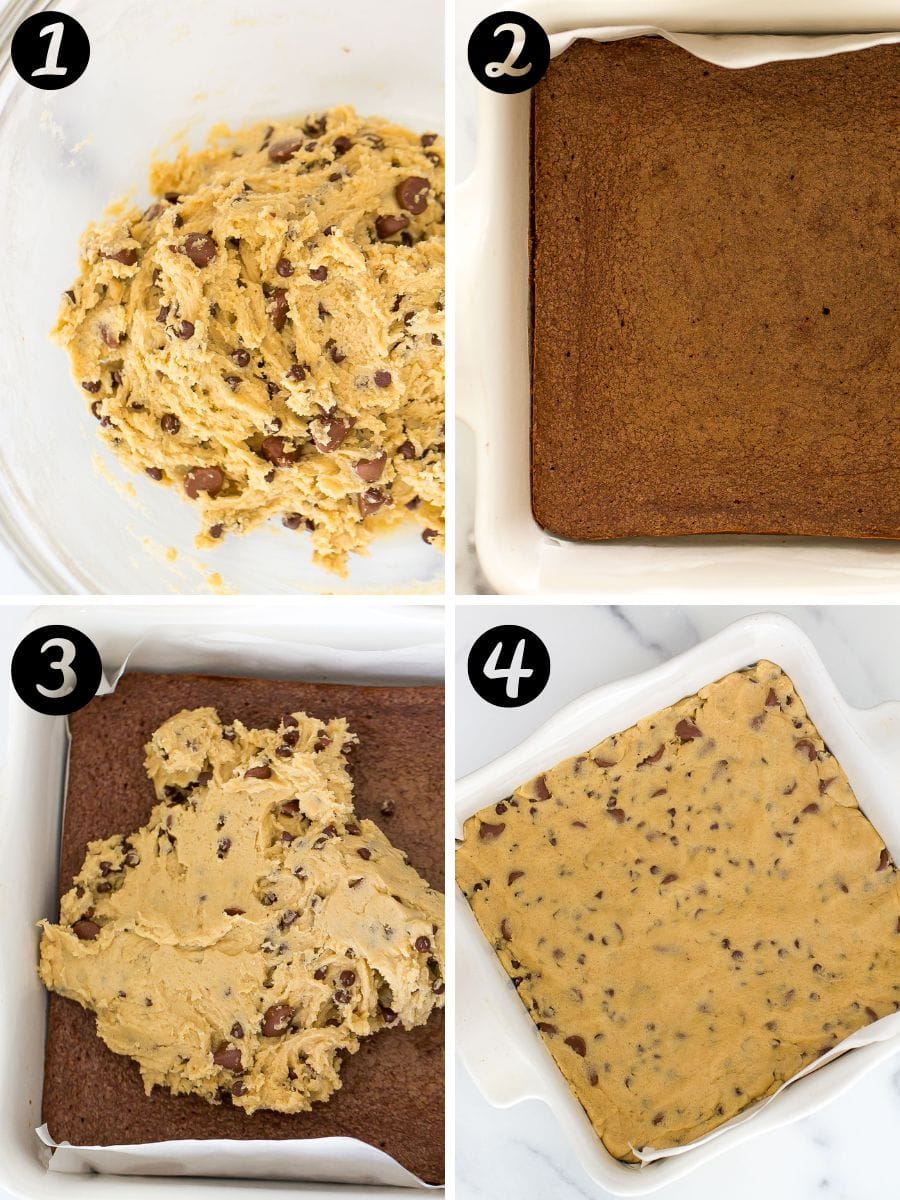 1

2

3

4